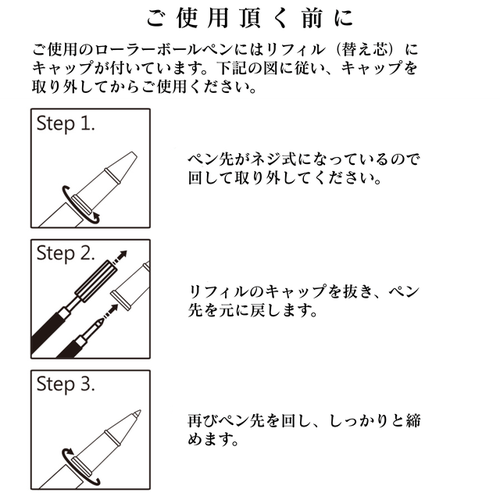 ご使用頂く前に

ご使用のローラーボールペンにはリフィル（替え芯）にキャップが付いています。下記の図に従い、キャップを取り外してからご使用ください。

Step 1.

ペン先がネジ式になっているので回して取り外してください。

Step 2.

リフィルのキャップを抜き、ペン先を元に戻します。

Step 3.

再びペン先を回し、しっかりと締めます。