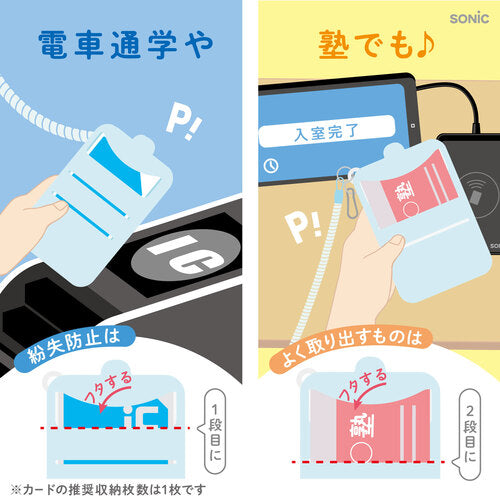 電車通学や

P!

IC

紛失防止は

フタする

iC

1段目に

※カードの推奨収納枚数は1枚です

SONiC

塾でも♪

入室完了

塾

P!

よく取り出すものは

フタする

塾

2段目に